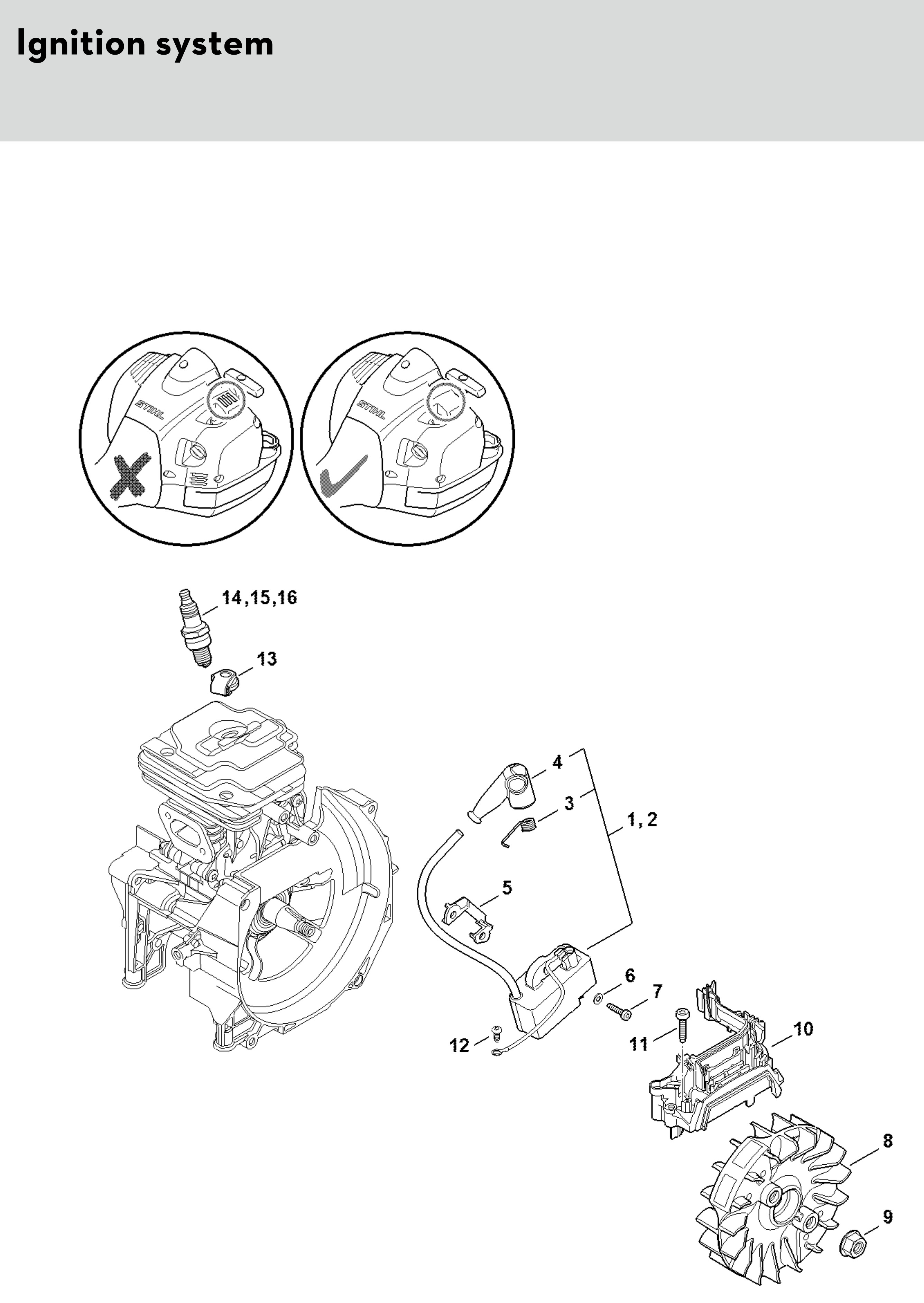 Ignition system

STIHL

STIHL

14,15,16

13

4

3

1, 2

5

6

7

12

11

10

8

9